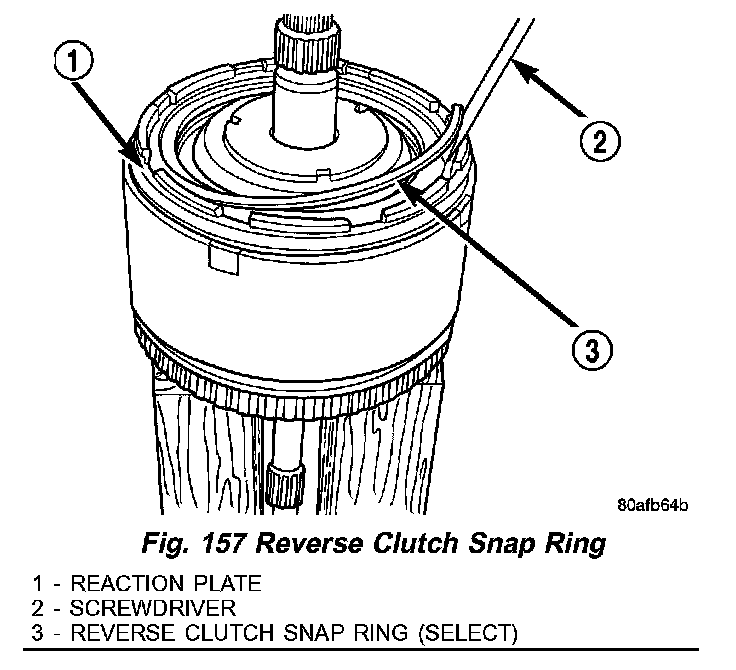 1

2

3

80afb64b

Fig. 157 Reverse Clutch Snap Ring

1 - REACTION PLATE
2 - SCREWDRIVER
3 - REVERSE CLUTCH SNAP RING (SELECT)