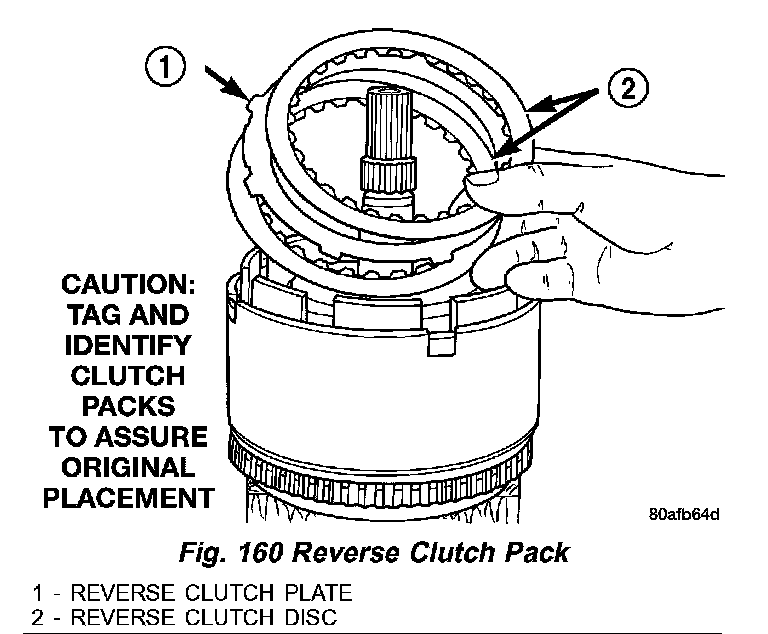 1

2

CAUTION: TAG AND IDENTIFY CLUTCH PACKS TO ASSURE ORIGINAL PLACEMENT

80afb64d

Fig. 160 Reverse Clutch Pack

1 - REVERSE CLUTCH PLATE
2 - REVERSE CLUTCH DISC