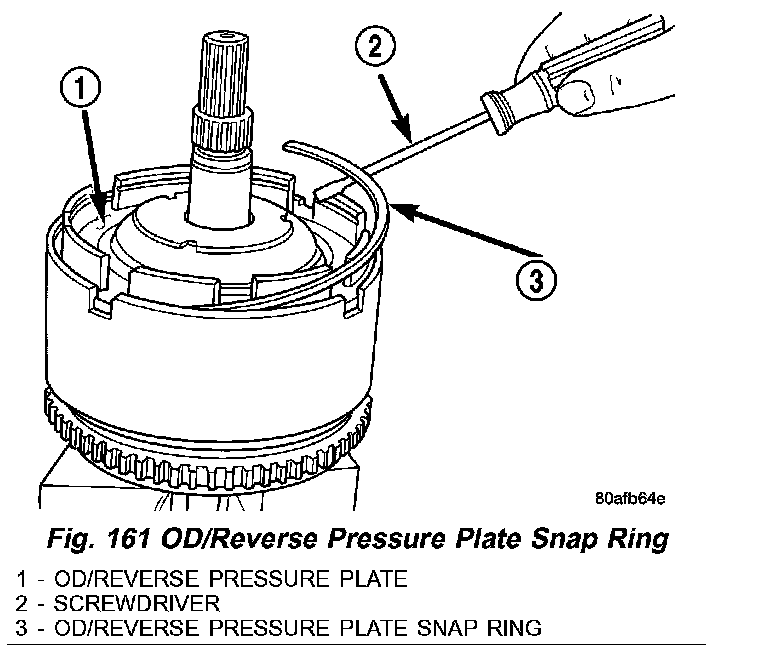 1

2

3

80afb64e

Fig. 161 OD/Reverse Pressure Plate Snap Ring

1 - OD/REVERSE PRESSURE PLATE
2 - SCREWDRIVER
3 - OD/REVERSE PRESSURE PLATE SNAP RING