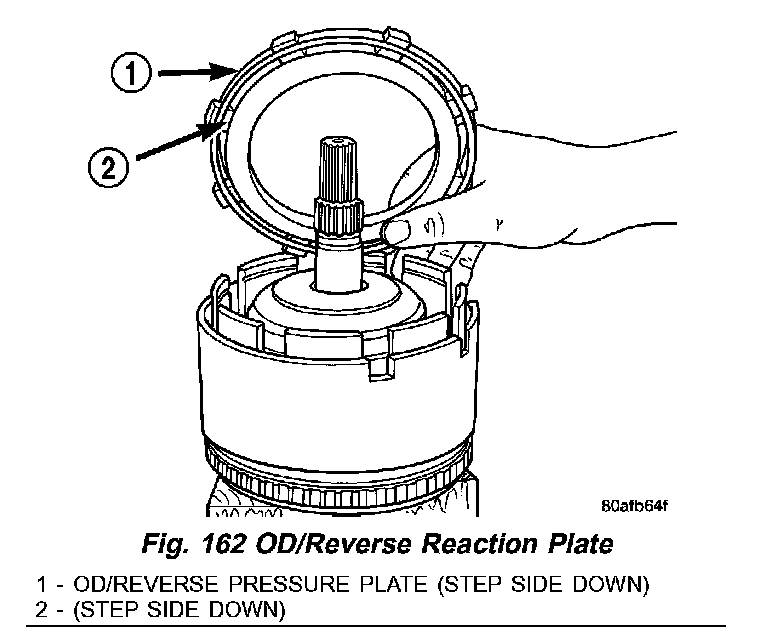 1

2

80afb64f

Fig. 162 OD/Reverse Reaction Plate

1 - OD/REVERSE PRESSURE PLATE (STEP SIDE DOWN)
2 - (STEP SIDE DOWN)