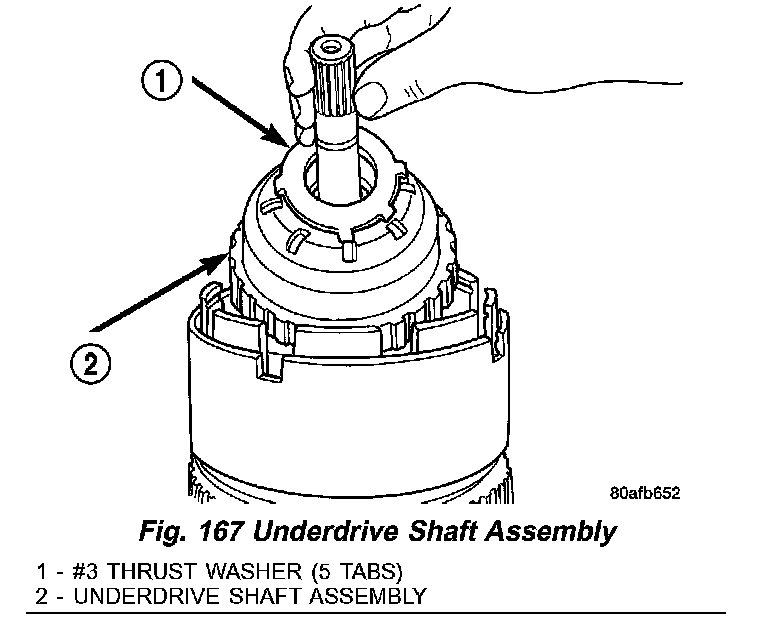 1

2

80afb652

Fig. 167 Underdrive Shaft Assembly

1 - #3 THRUST WASHER (5 TABS)
2 - UNDERDRIVE SHAFT ASSEMBLY