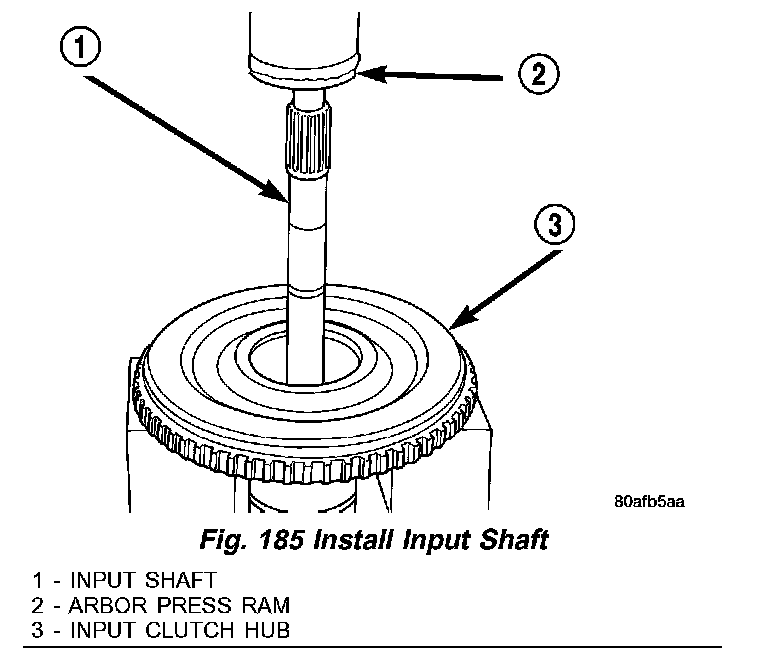 1

2

3

80afb5aa

Fig. 185 Install Input Shaft

1 - INPUT SHAFT
2 - ARBOR PRESS RAM
3 - INPUT CLUTCH HUB