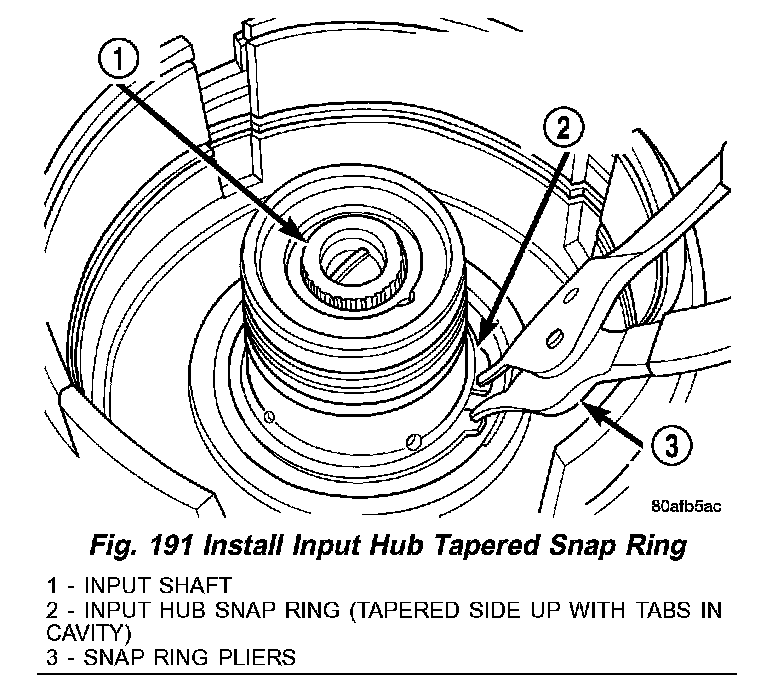 1

2

3

80afb5ac

Fig. 191 Install Input Hub Tapered Snap Ring

1 - INPUT SHAFT
2 - INPUT HUB SNAP RING (TAPERED SIDE UP WITH TABS IN CAVITY)
3 - SNAP RING PLIERS