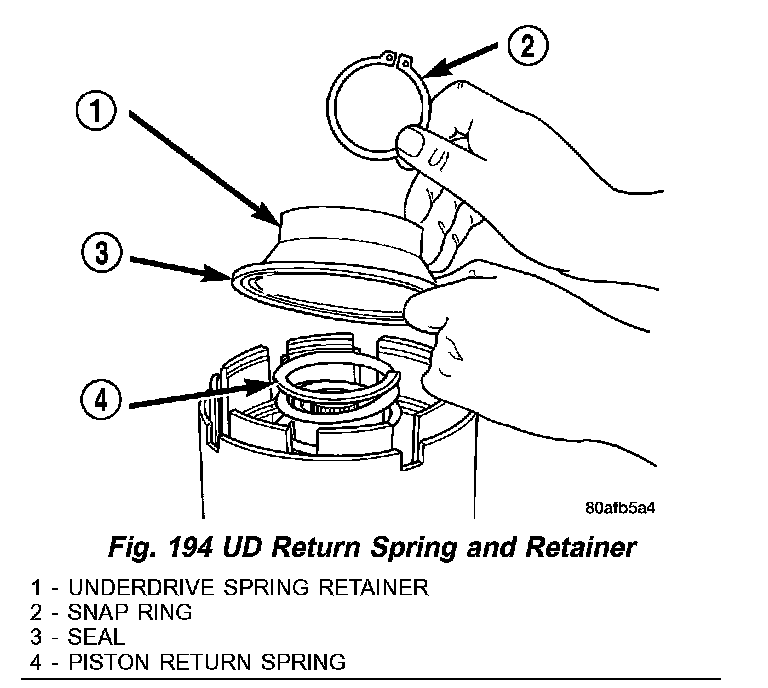 2

1

3

4

80afb5a4

Fig. 194 UD Return Spring and Retainer

1 - UNDERDRIVE SPRING RETAINER
2 - SNAP RING
3 - SEAL
4 - PISTON RETURN SPRING