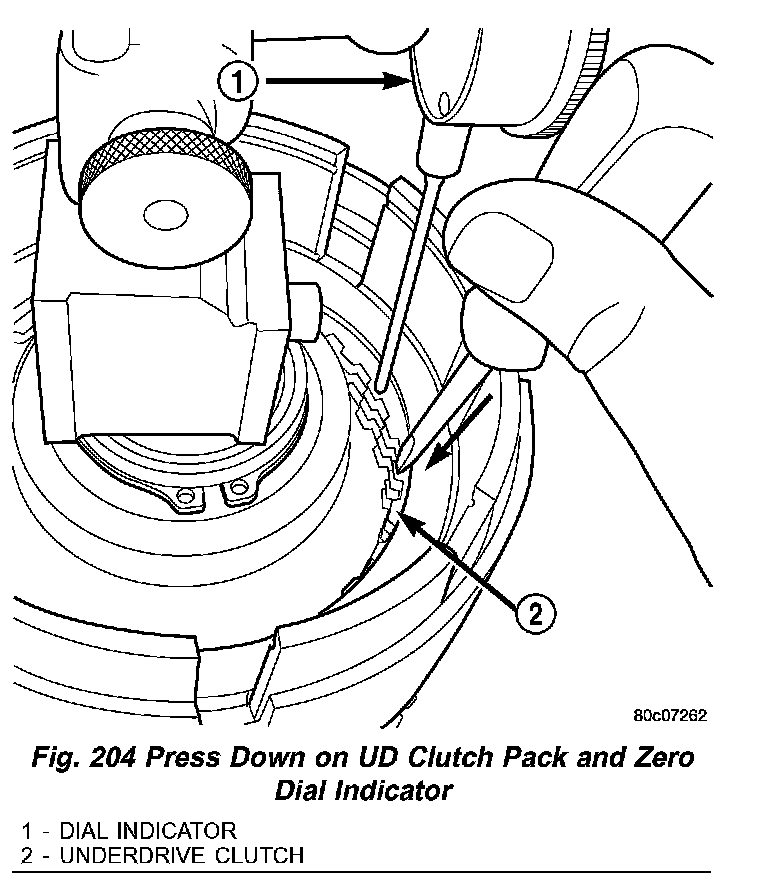 1

2

80c07262

Fig. 204 Press Down on UD Clutch Pack and Zero Dial Indicator

1 - DIAL INDICATOR
2 - UNDERDRIVE CLUTCH