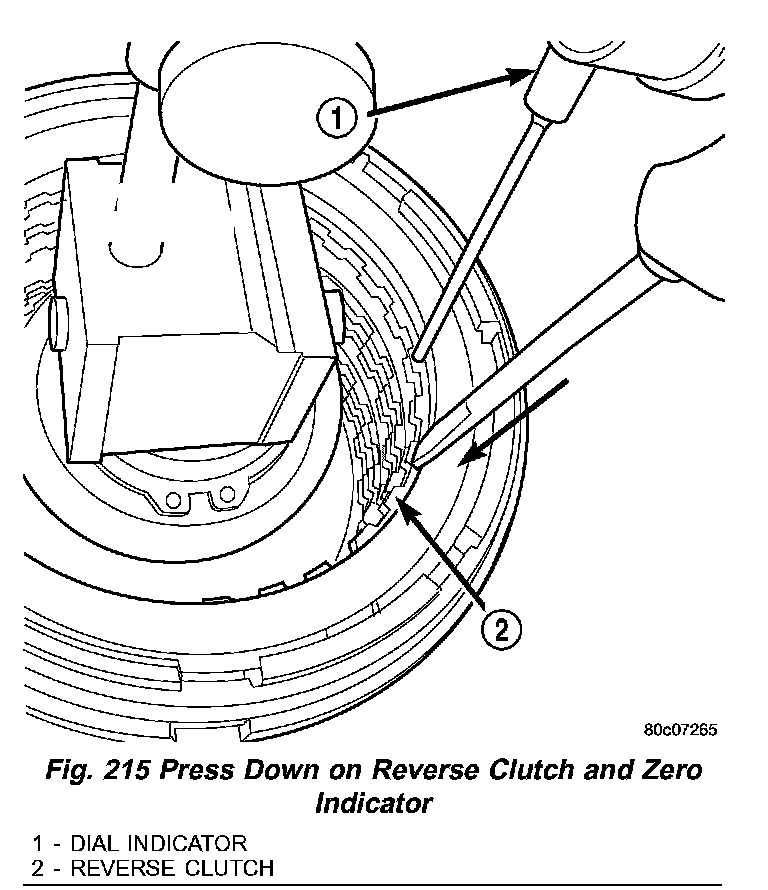 1

2

80c07265

Fig. 215 Press Down on Reverse Clutch and Zero Indicator

1 - DIAL INDICATOR
2 - REVERSE CLUTCH