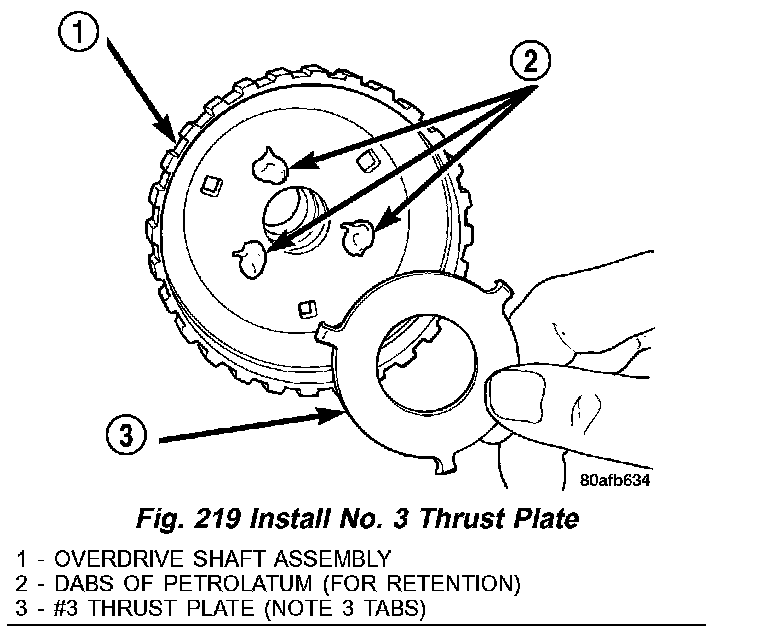 1

2

3

80afb634

Fig. 219 Install No. 3 Thrust Plate

1 - OVERDRIVE SHAFT ASSEMBLY
2 - DABS OF PETROLATUM (FOR RETENTION)
3 - #3 THRUST PLATE (NOTE 3 TABS)