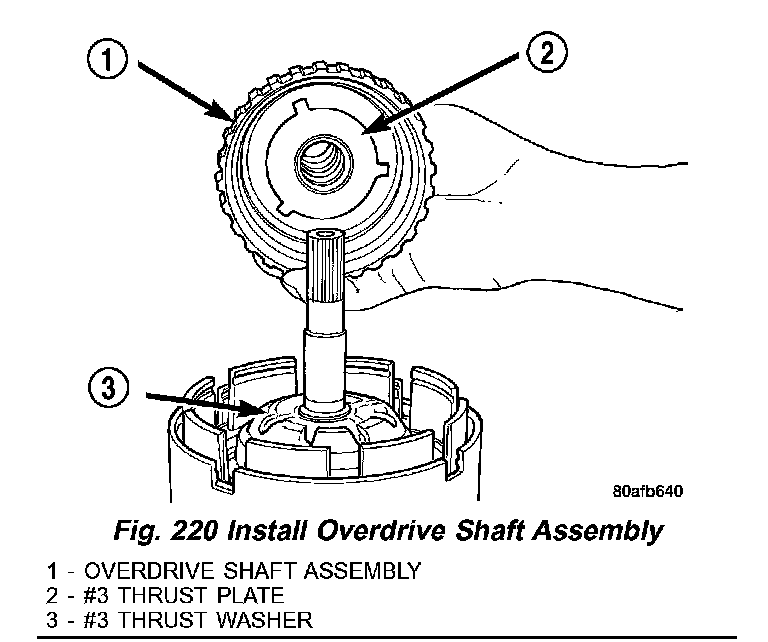 1
2
3
80afb640

Fig. 220 Install Overdrive Shaft Assembly

1 - OVERDRIVE SHAFT ASSEMBLY
2 - #3 THRUST PLATE
3 - #3 THRUST WASHER