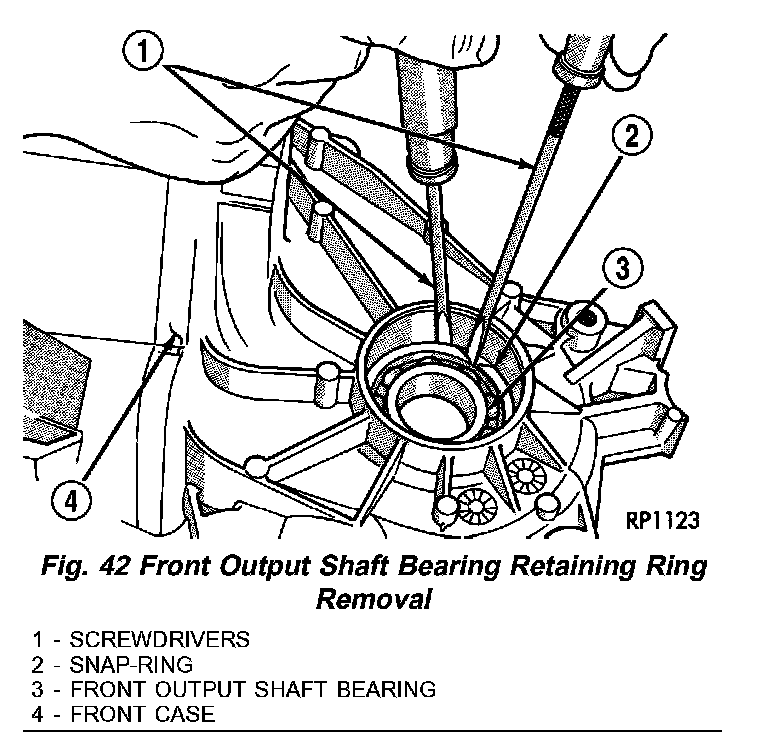 1
2
3
4
RP1123

Fig. 42 Front Output Shaft Bearing Retaining Ring Removal

1 - SCREWDRIVERS
2 - SNAP-RING
3 - FRONT OUTPUT SHAFT BEARING
4 - FRONT CASE