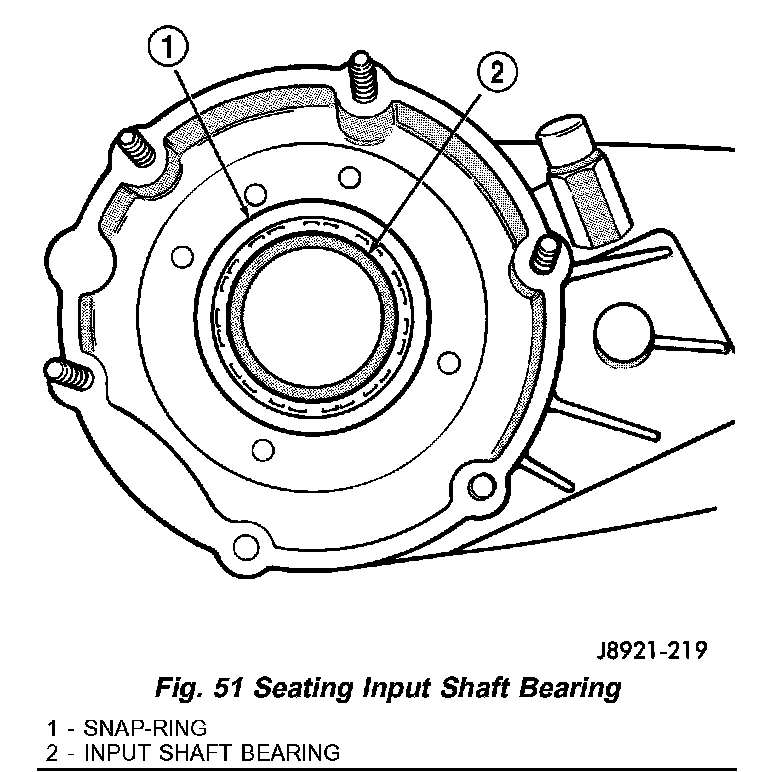 1
2

J8921-219

Fig. 51 Seating Input Shaft Bearing

1 - SNAP-RING
2 - INPUT SHAFT BEARING