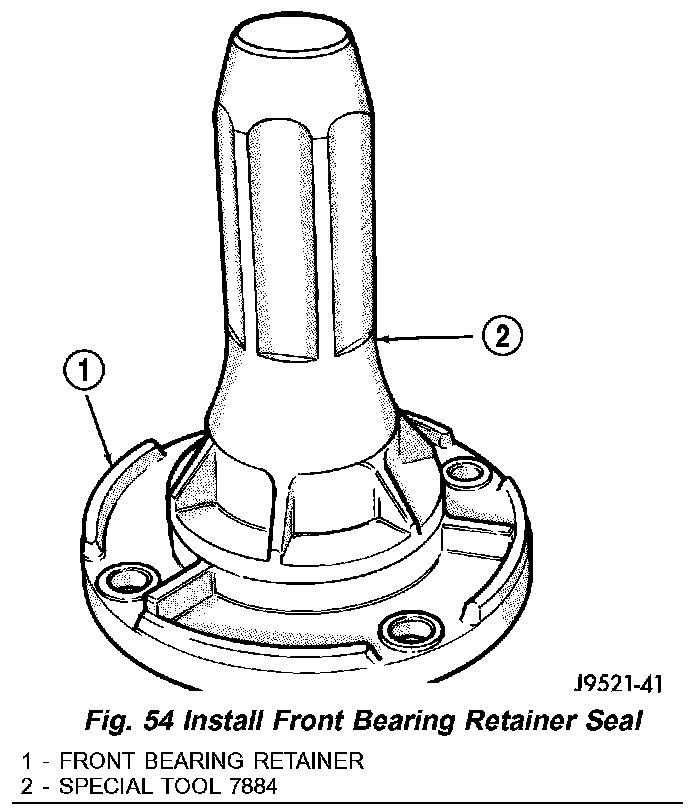 2

1

J9521-41

Fig. 54 Install Front Bearing Retainer Seal

1 - FRONT BEARING RETAINER
2 - SPECIAL TOOL 7884