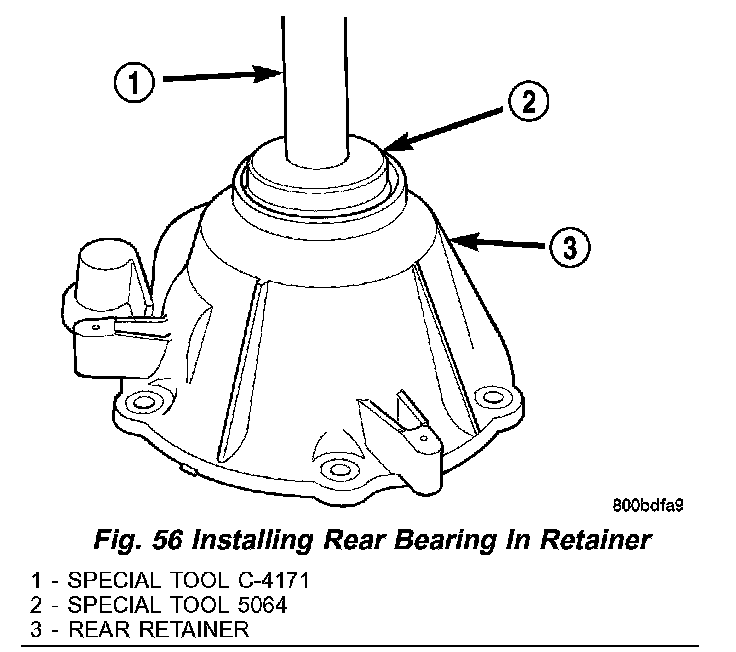 1
2
3

800bdfa9

Fig. 56 Installing Rear Bearing In Retainer

1 - SPECIAL TOOL C-4171
2 - SPECIAL TOOL 5064
3 - REAR RETAINER