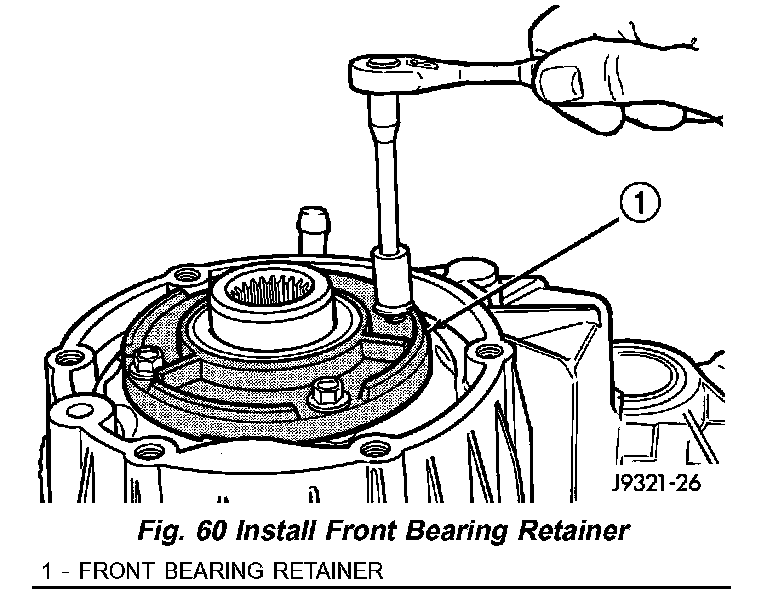 1

J9321-26

Fig. 60 Install Front Bearing Retainer

1 - FRONT BEARING RETAINER