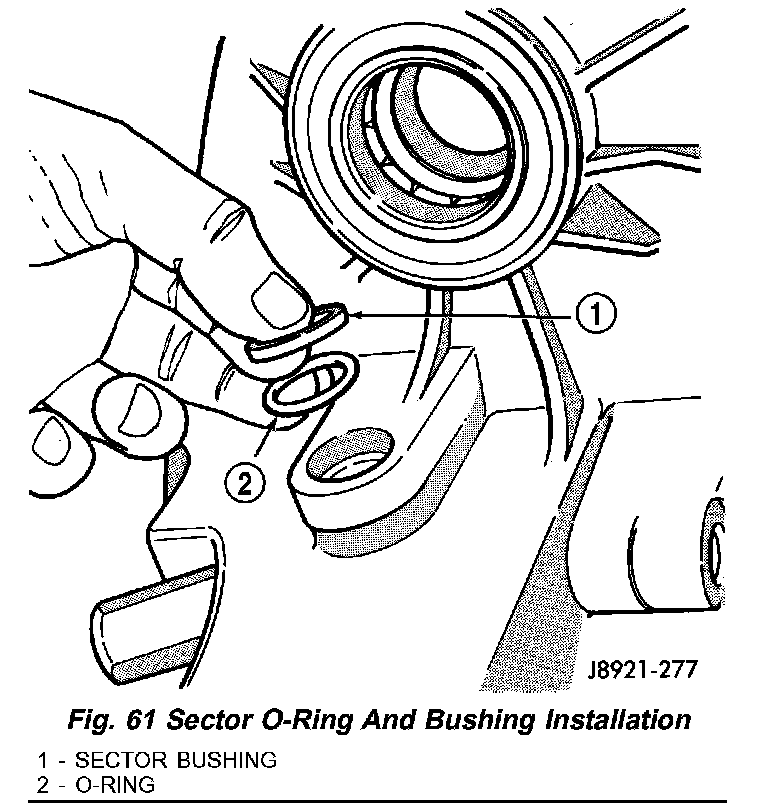 1

2

J8921-277

Fig. 61 Sector O-Ring And Bushing Installation

1 - SECTOR BUSHING
2 - O-RING