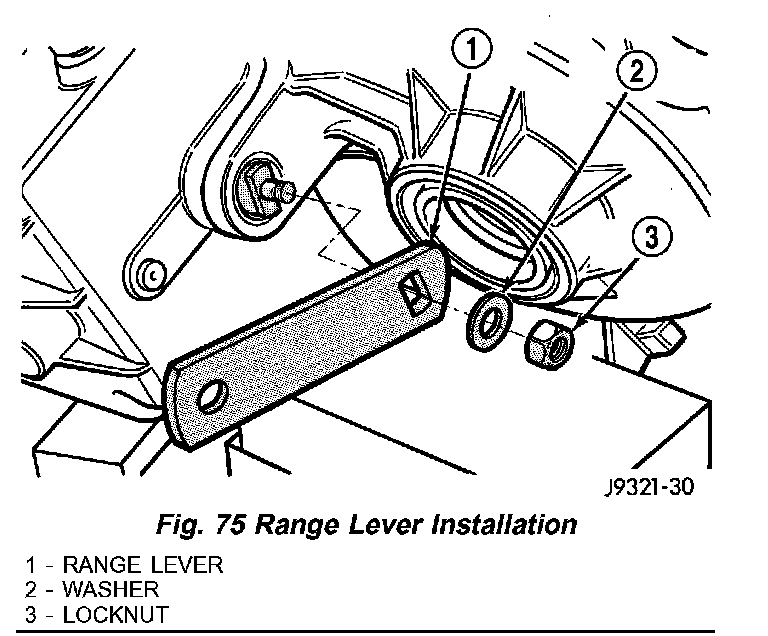 1

2

3

J9321-30

Fig. 75 Range Lever Installation

1 - RANGE LEVER
2 - WASHER
3 - LOCKNUT