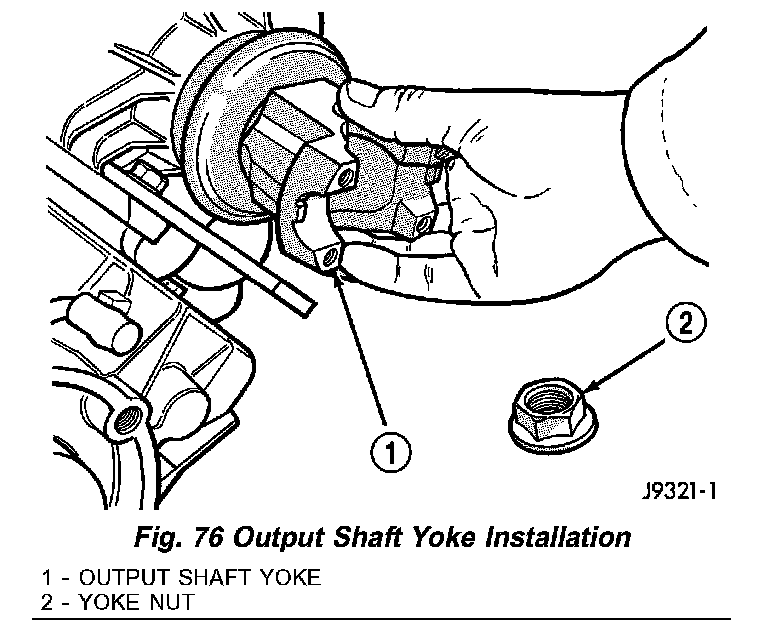 2

1

J9321-1

Fig. 76 Output Shaft Yoke Installation

1 - OUTPUT SHAFT YOKE
2 - YOKE NUT