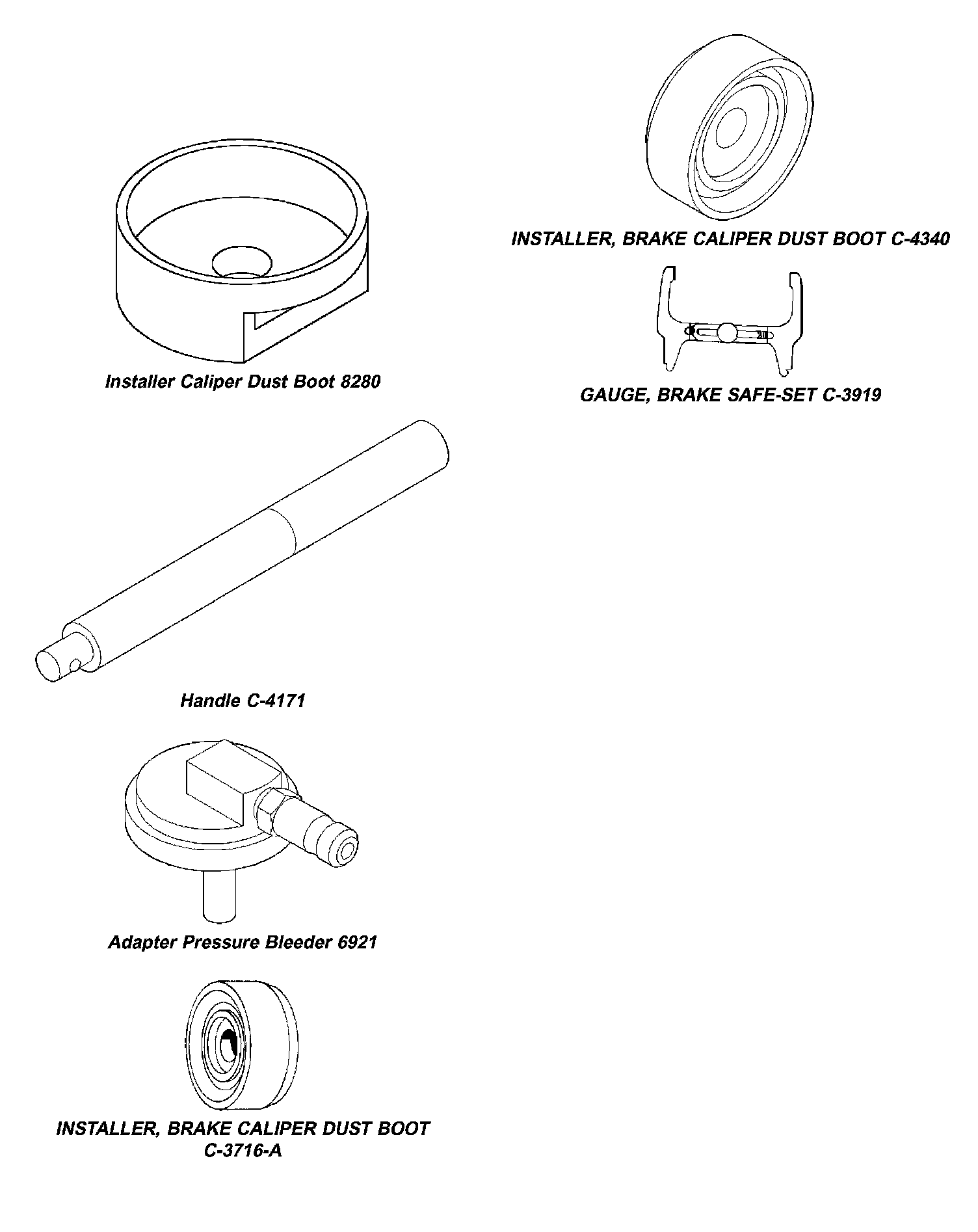 Installer Caliper Dust Boot 8280

Handle C-4171

Adapter Pressure Bleeder 6921

INSTALLER, BRAKE CALIPER DUST BOOT C-3716-A

INSTALLER, BRAKE CALIPER DUST BOOT C-4340

GAUGE, BRAKE SAFE-SET C-3919