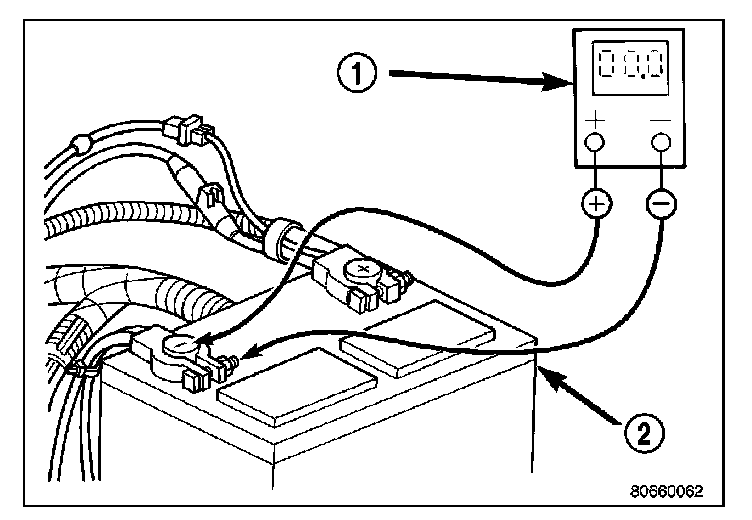 1

00.0

+ −

+ −

2

80660062