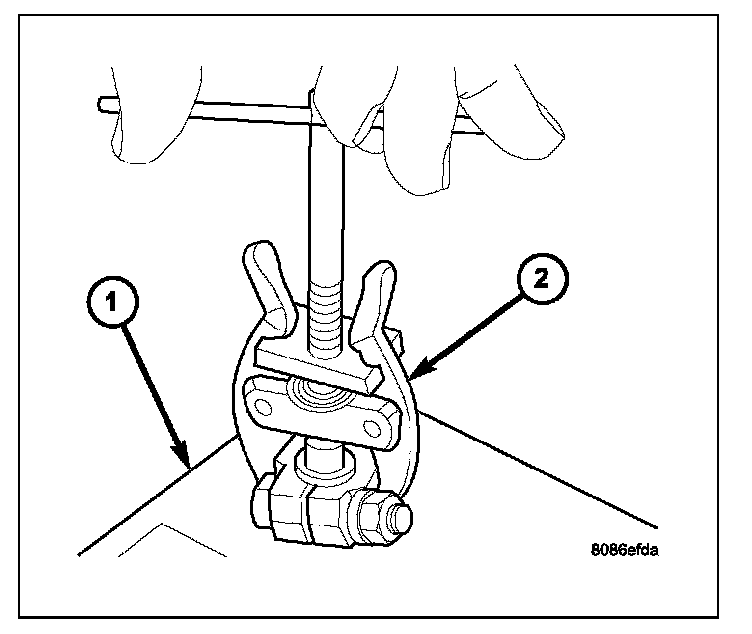 1
2
8086efda