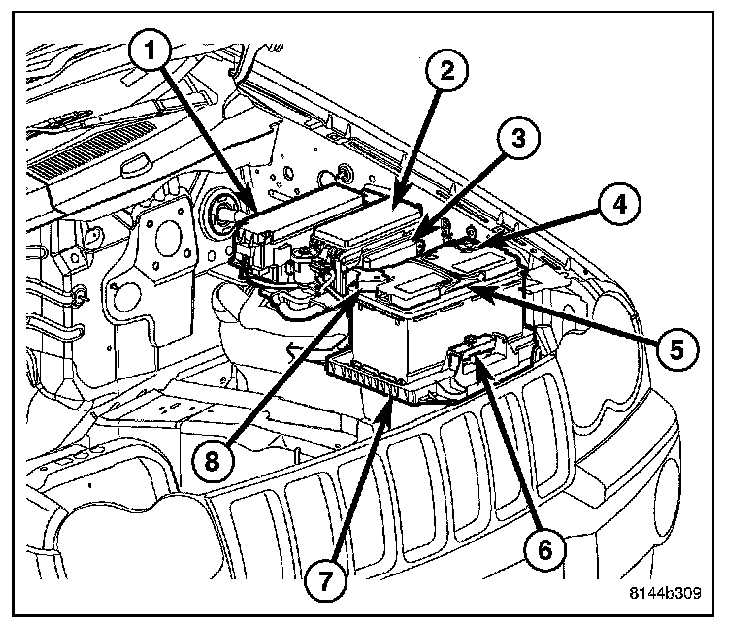 1
2
3
4
5
8
6
7
8144b309