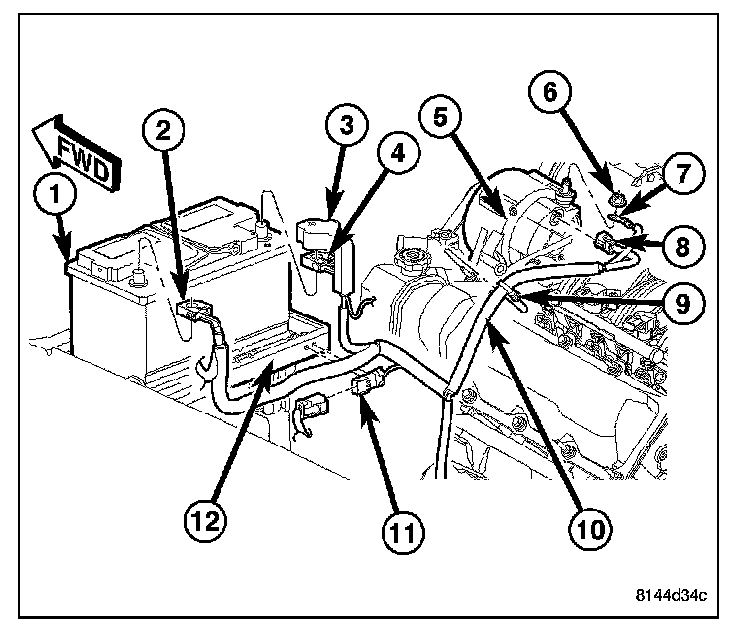 FWD
1
2
3
4
5
6
7
8
9
10
11
12
8144d34c