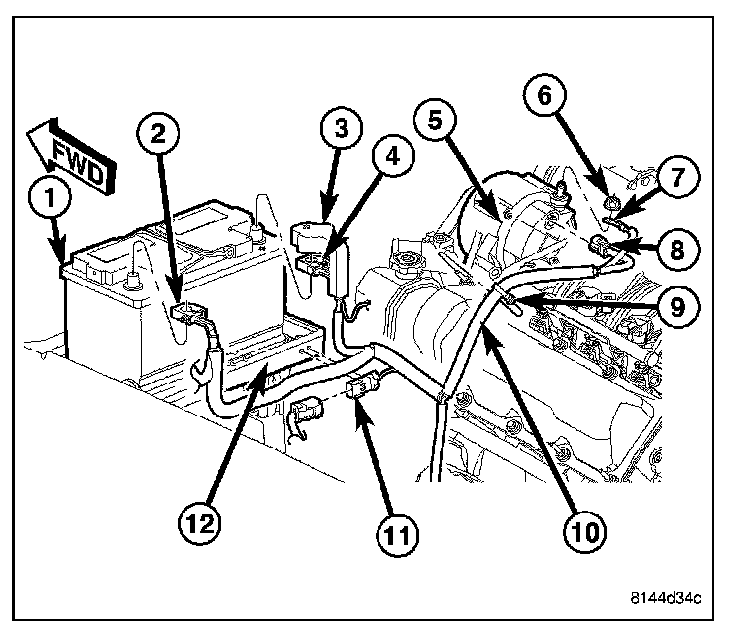 FWD
1
2
3
4
5
6
7
8
9
10
11
12
8144d34c