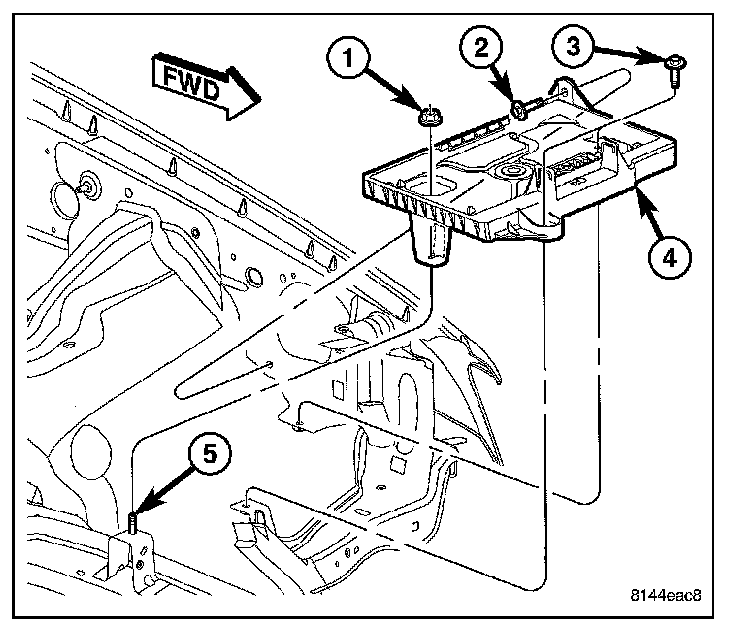 FWD

1

2

3

4

5

8144eac8