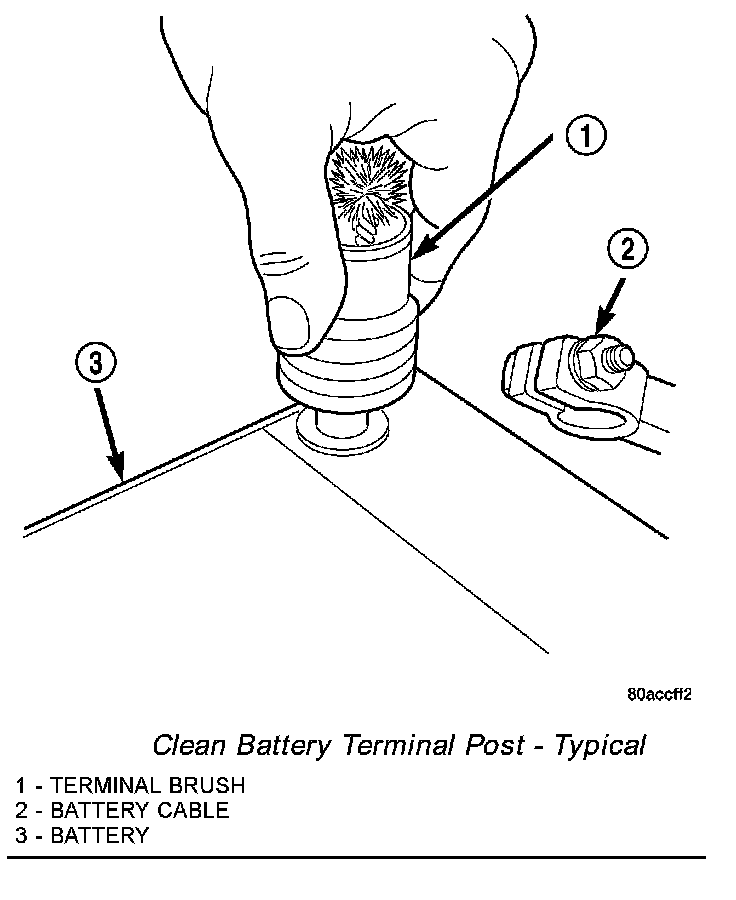 1
2
3

80accff2

Clean Battery Terminal Post - Typical

1 - TERMINAL BRUSH
2 - BATTERY CABLE
3 - BATTERY