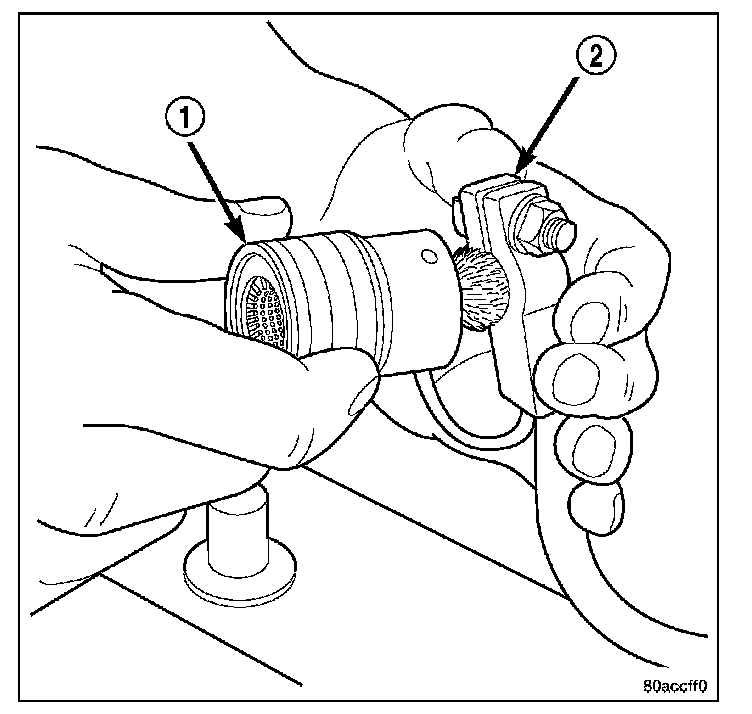 1
2
80accff0