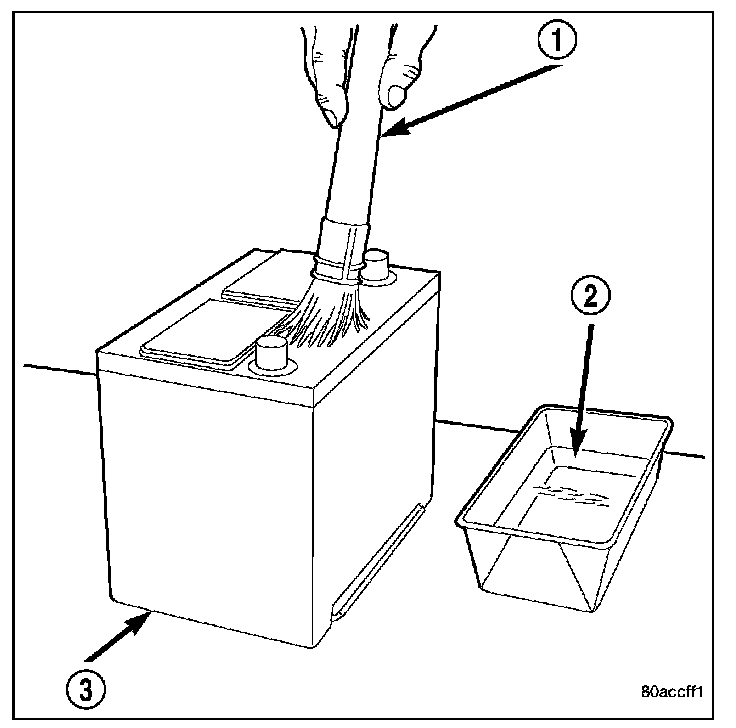 1

2

3

80accff1