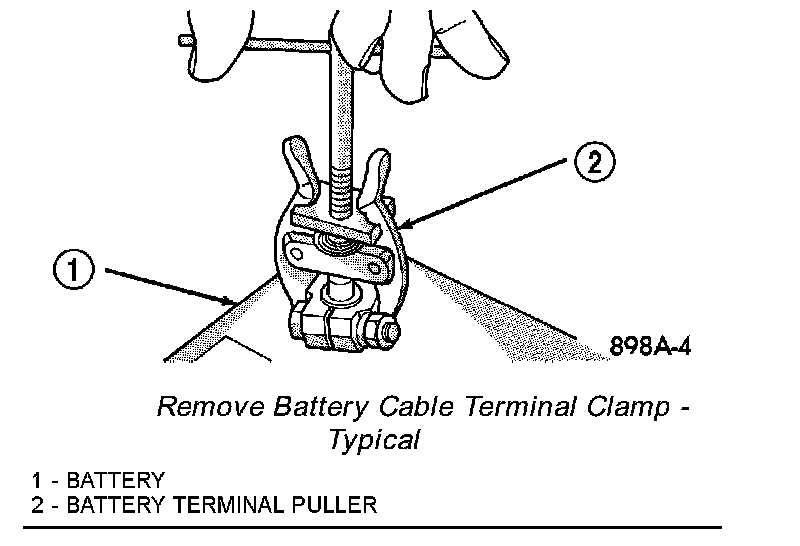 2

1

898A-4

Remove Battery Cable Terminal Clamp - Typical

1 - BATTERY
2 - BATTERY TERMINAL PULLER