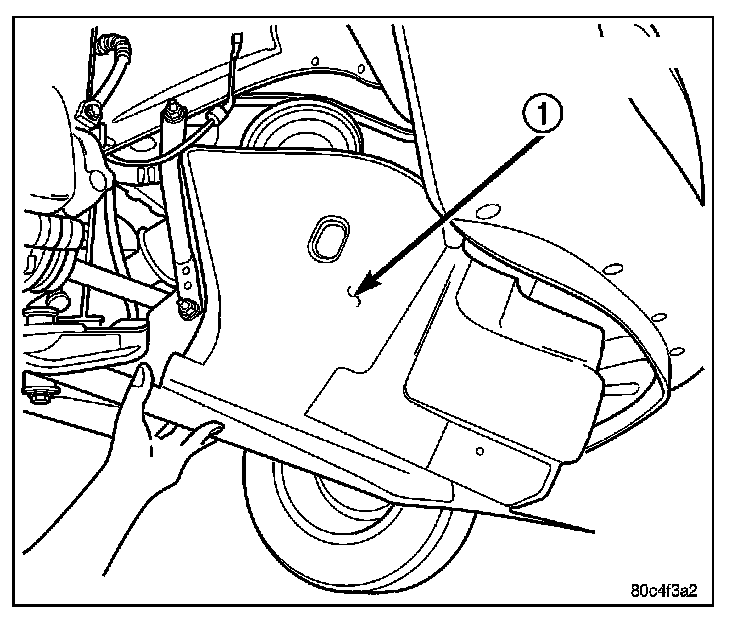 1

80c4f3a2