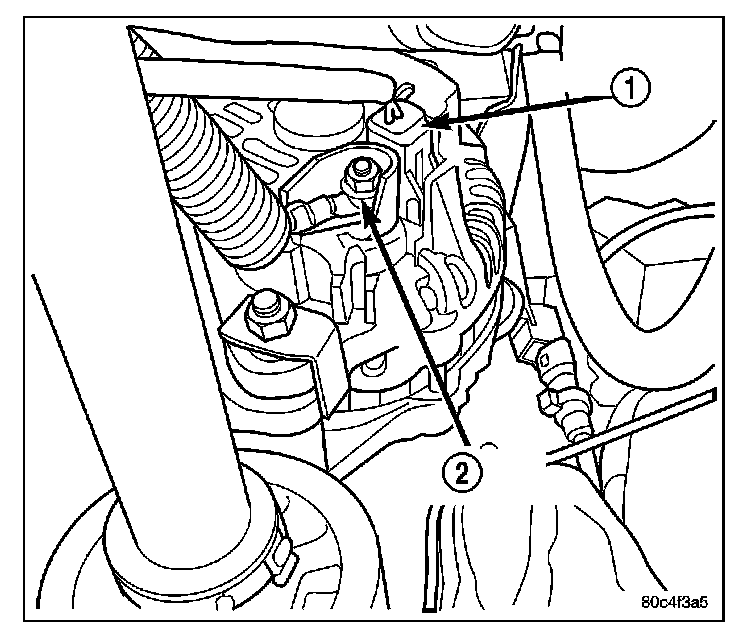 1
2
80c4f3a5