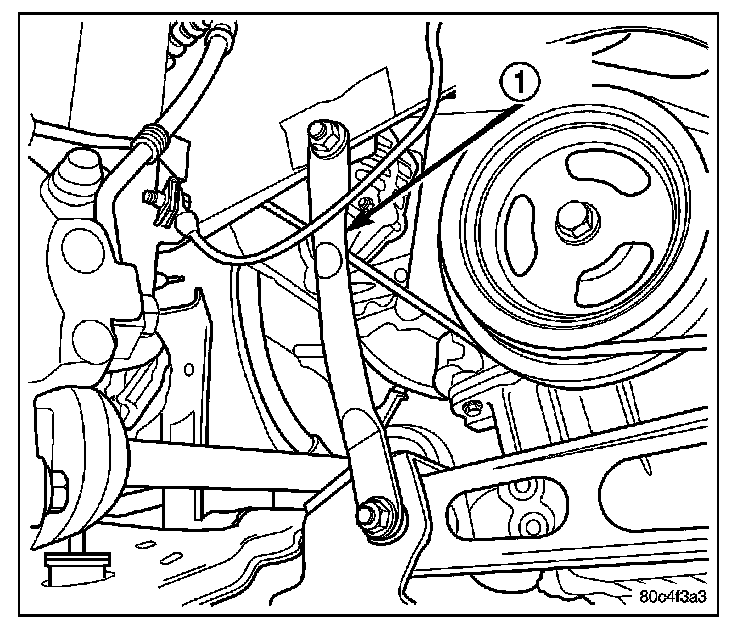 1

80c4f3a3