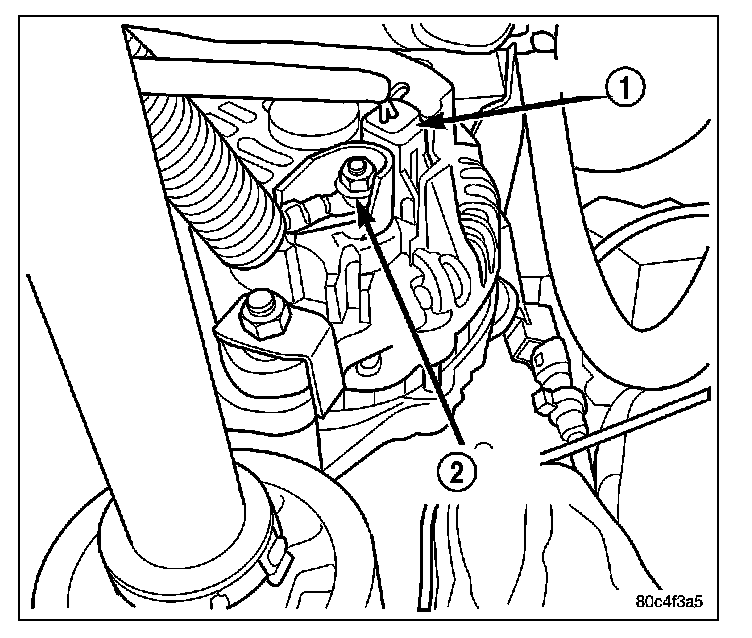 1
2
80c4f3a5