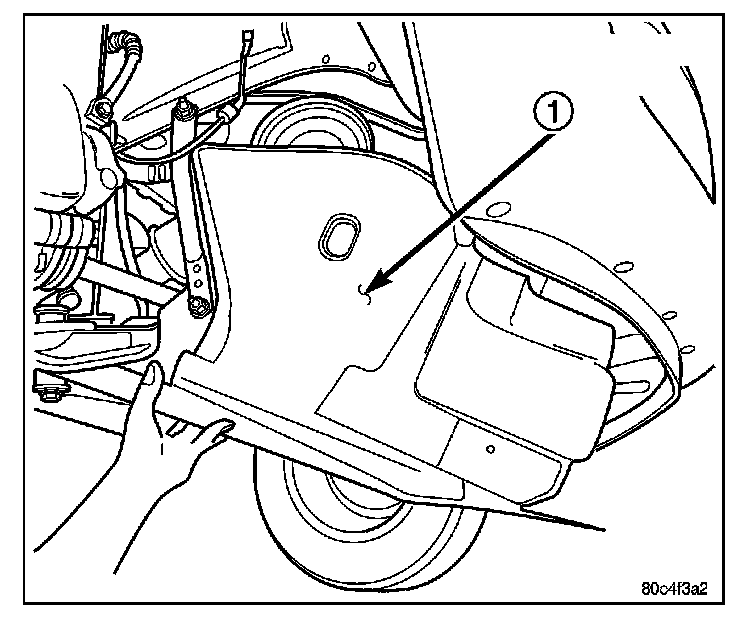 1

80c4f3a2