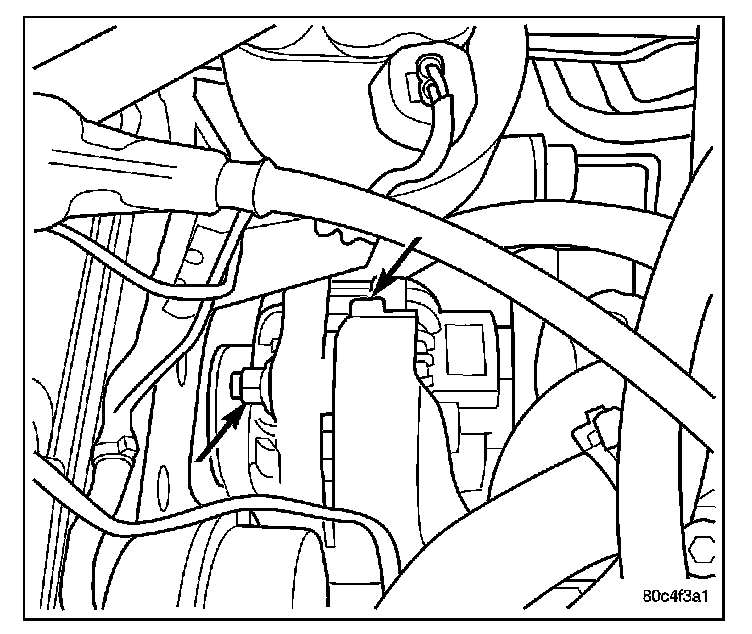 80c4f3a1