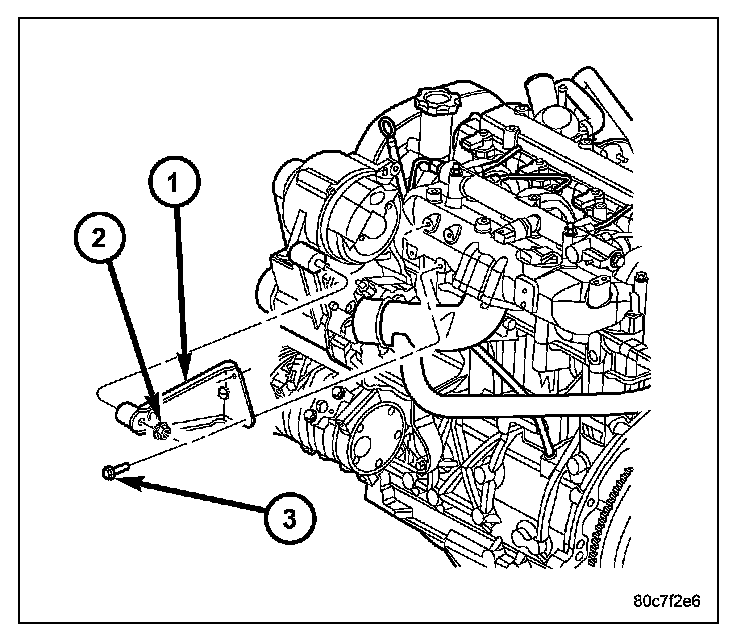 1
2
3
80c7f2e6