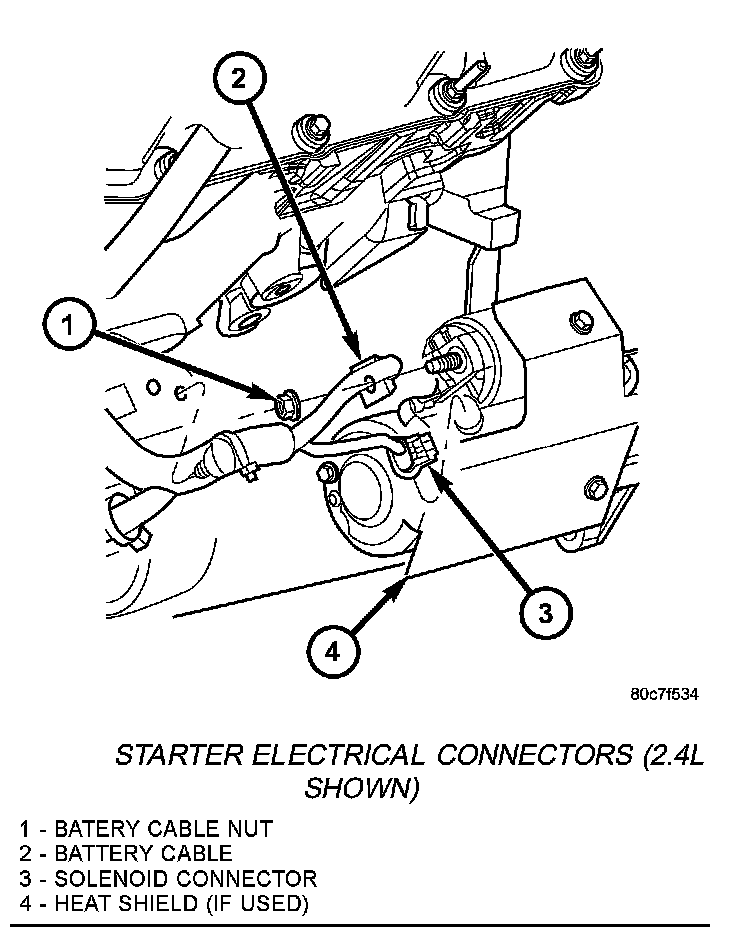 2

1

3

4

80c7f534

STARTER ELECTRICAL CONNECTORS (2.4L SHOWN)

1 - BATERY CABLE NUT
2 - BATTERY CABLE
3 - SOLENOID CONNECTOR
4 - HEAT SHIELD (IF USED)