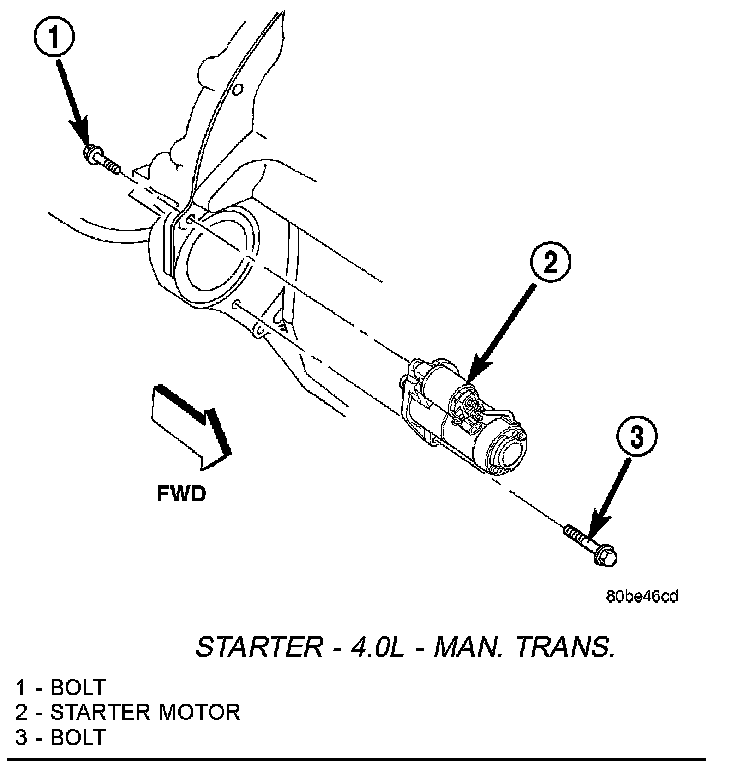 1

2

3

FWD

80be46cd

STARTER - 4.0L - MAN. TRANS.

1 - BOLT
2 - STARTER MOTOR
3 - BOLT