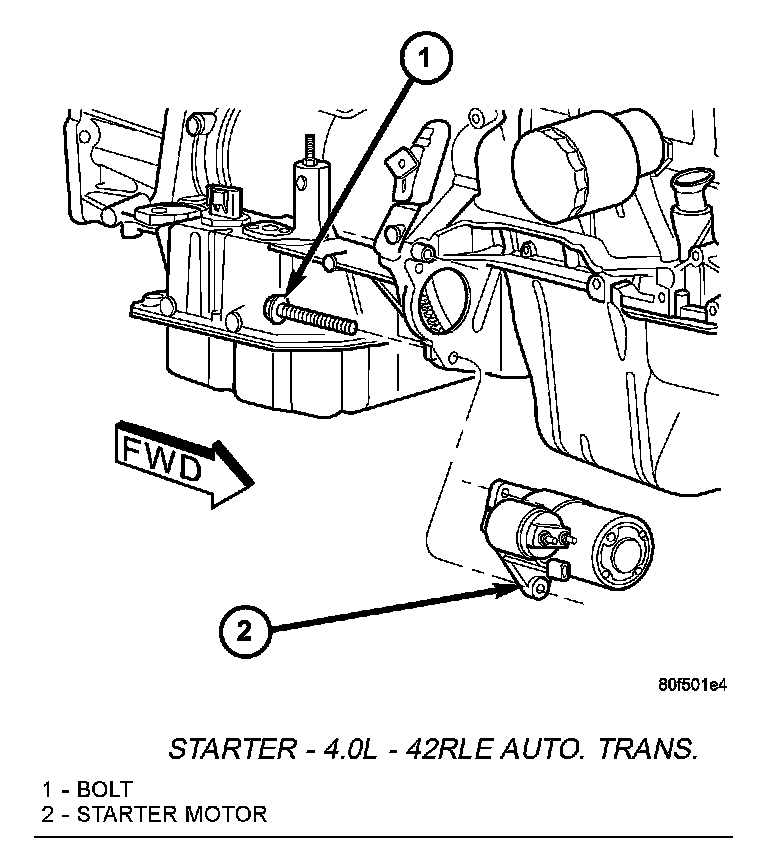 1

FWD

2

80f501e4

STARTER - 4.0L - 42RLE AUTO. TRANS.

1 - BOLT
2 - STARTER MOTOR