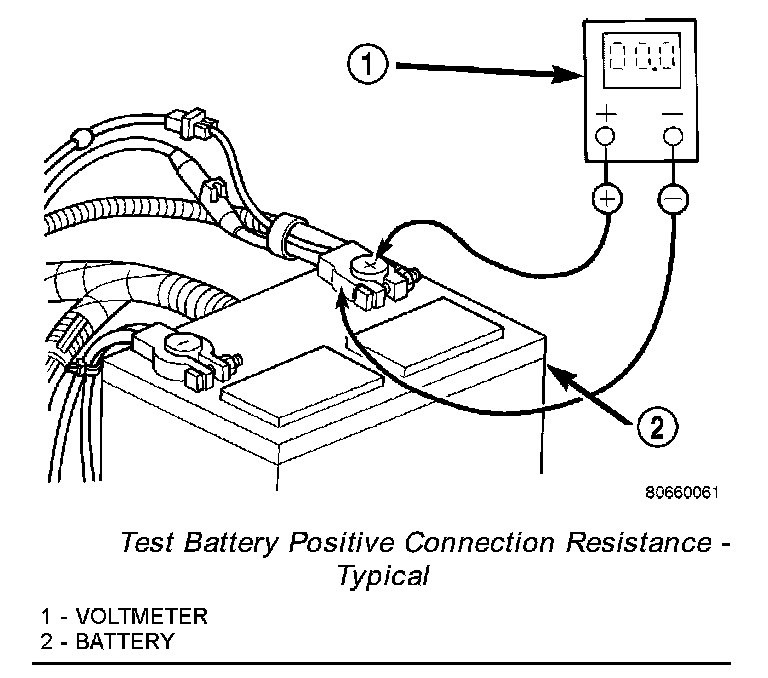 1

00.0

+ −

+ −

2

80660061

Test Battery Positive Connection Resistance - Typical

1 - VOLTMETER
2 - BATTERY