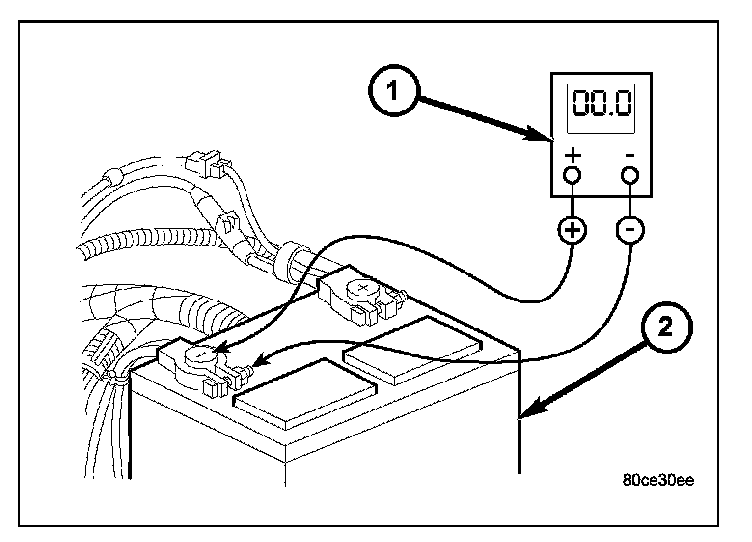 1

00.0

+

-

+

-

2

80ce30ee