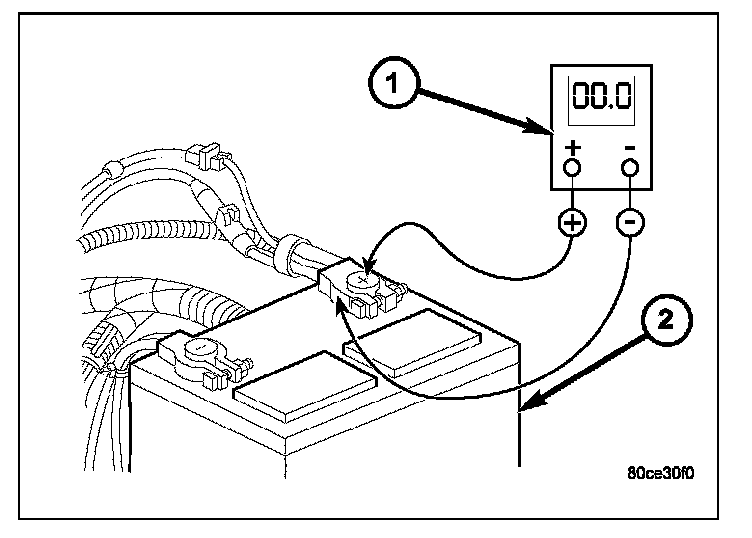 1
00.0
+
-
+
-
2
80ce30f0