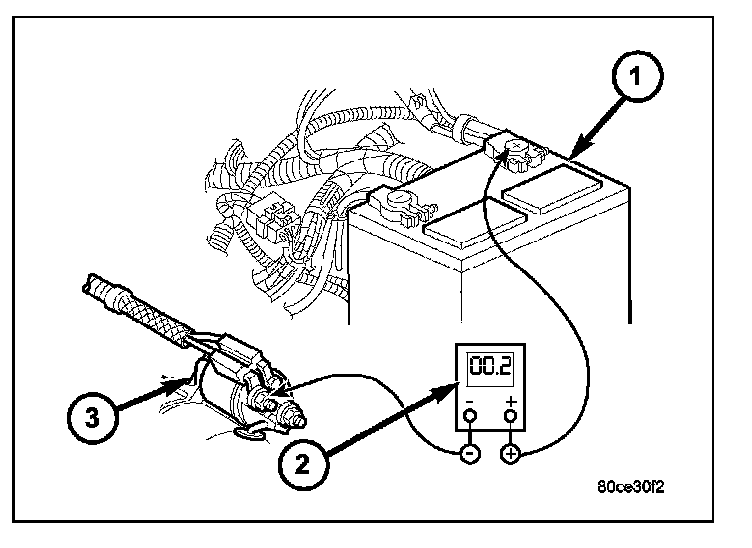 1

00.2

- +

3

2

80ce30f2