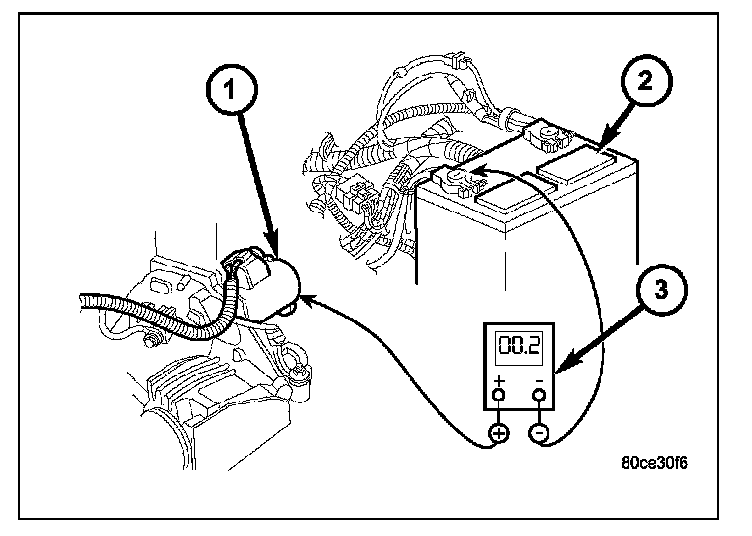 1
2
3
00.2
+
-
+
-
80ce30f6