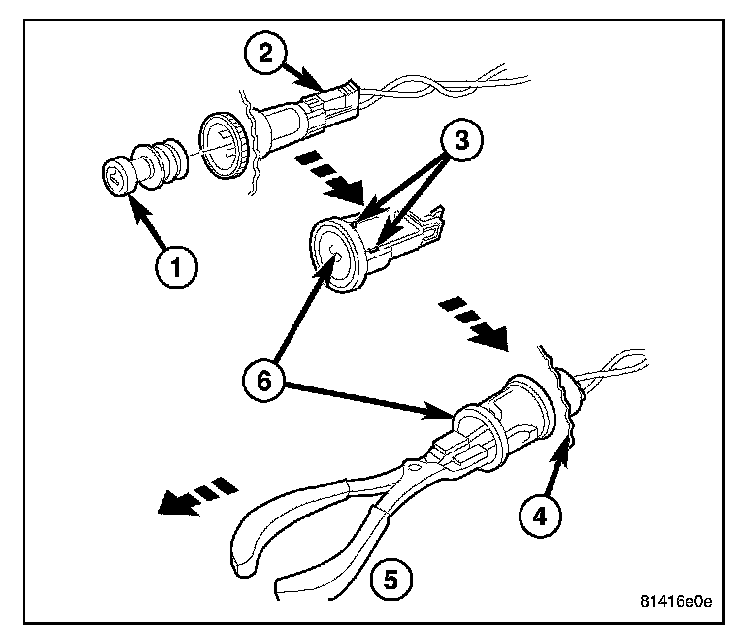 2
3
1
6
4
5
81416e0e