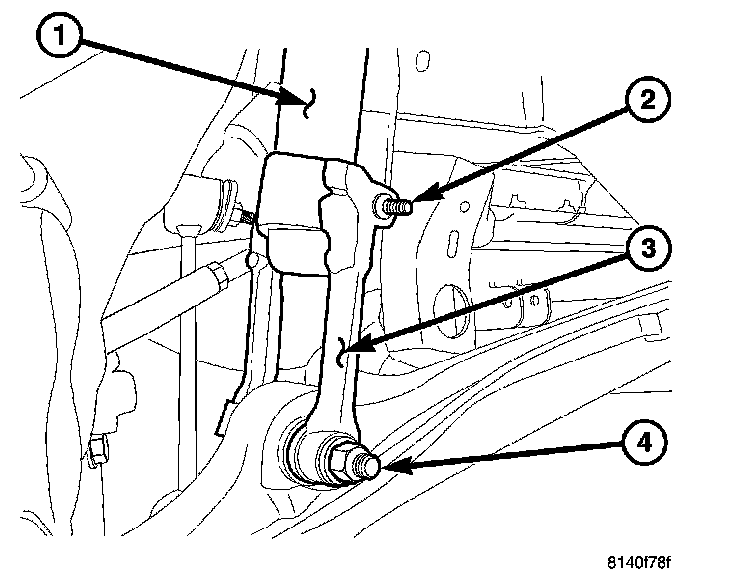 1
2
3
4
8140f78f