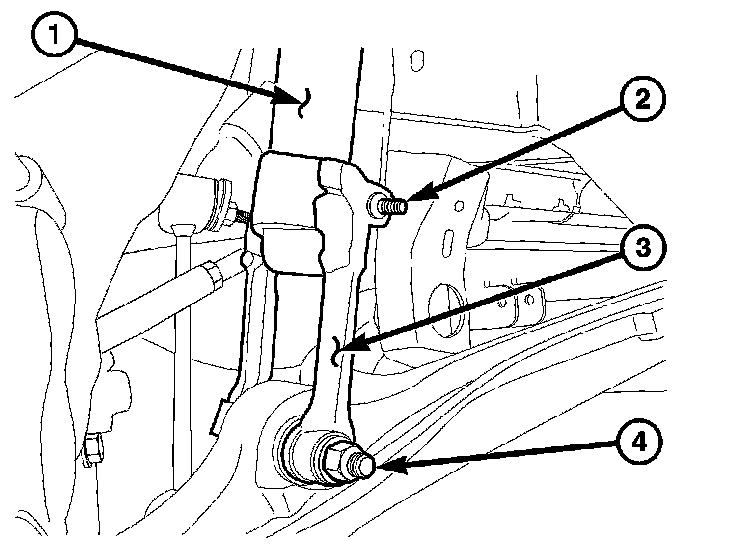 1
2
3
4