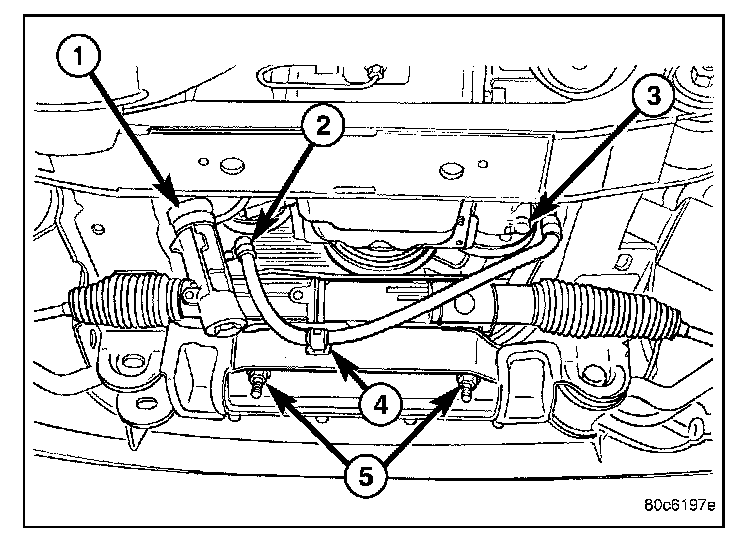 1
2
3
4
5
80c6197e